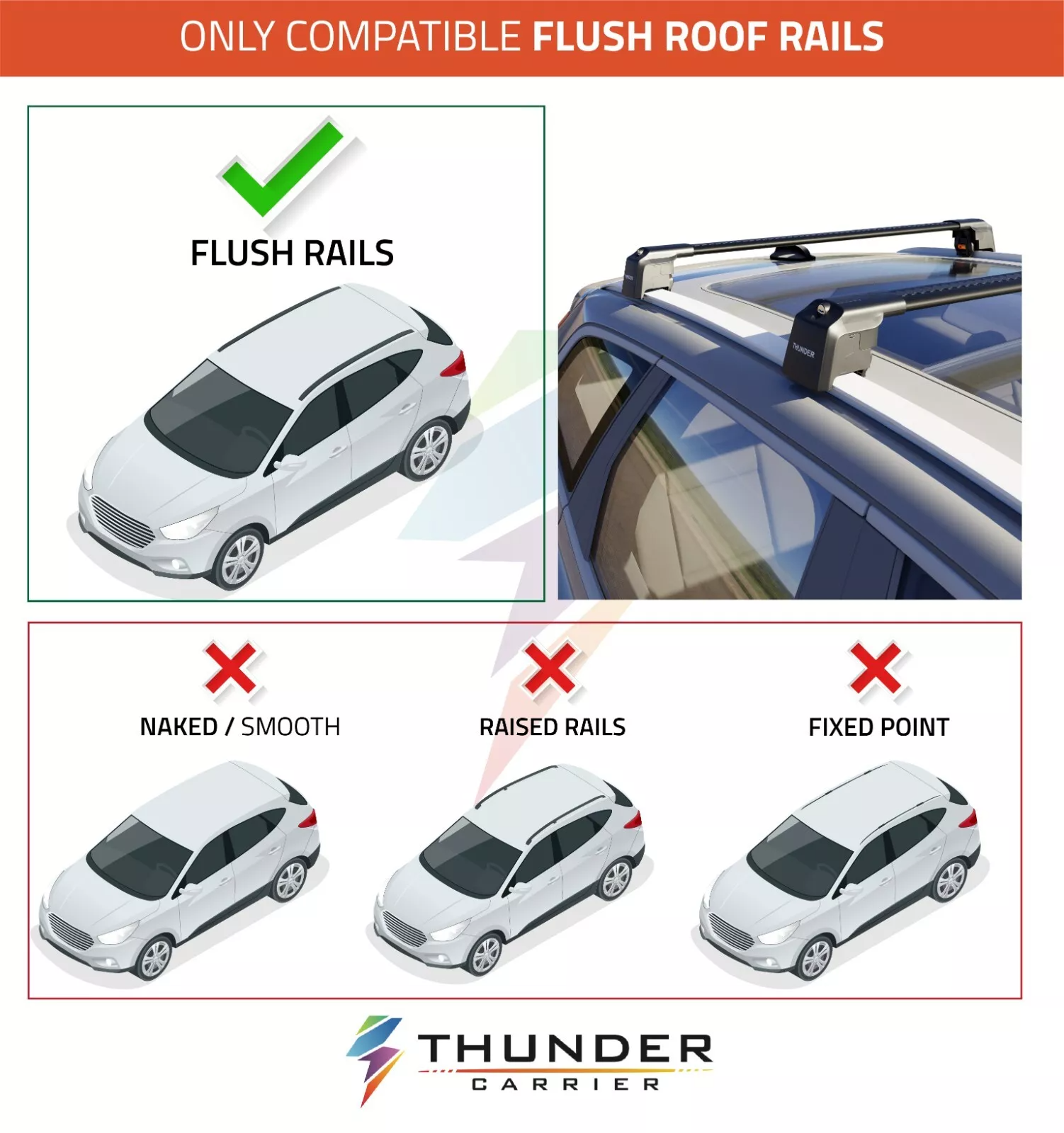 ONLY COMPATIBLE FLUSH ROOF RAILS

FLUSH RAILS

THUNDER

NAKED / SMOOTH

RAISED RAILS

FIXED POINT

THUNDER
CARRIER