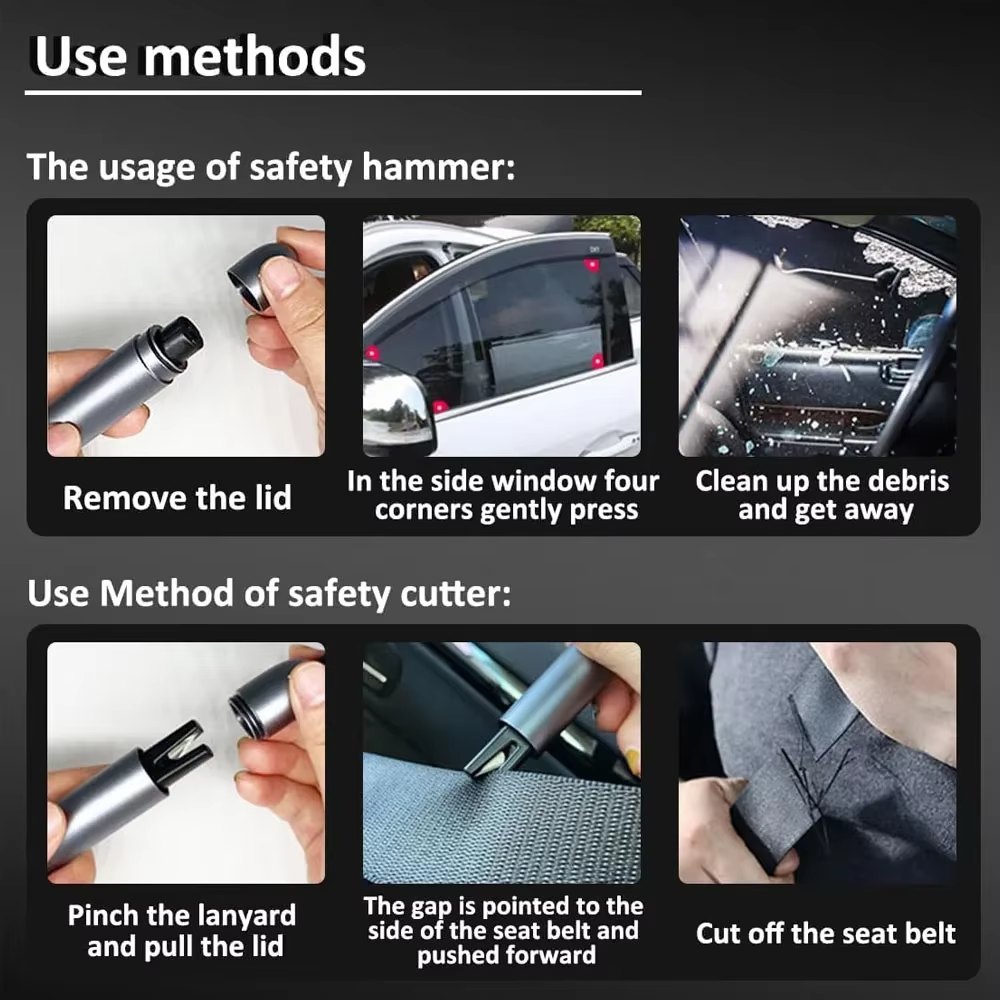 Use methods

The usage of safety hammer:

Remove the lid

In the side window four corners gently press

Clean up the debris and get away

Use Method of safety cutter:

Pinch the lanyard and pull the lid

The gap is pointed to the side of the seat belt and pushed forward

Cut off the seat belt