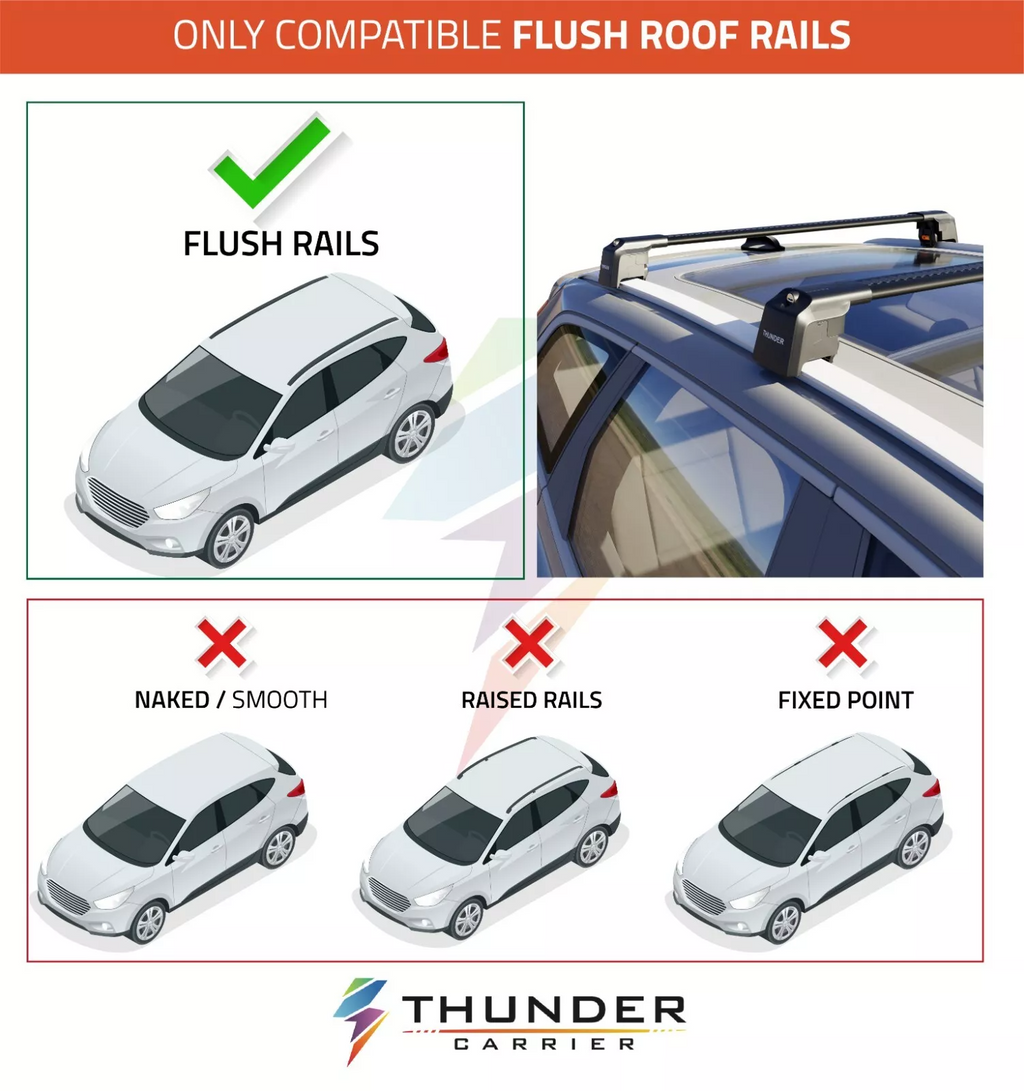 ONLY COMPATIBLE FLUSH ROOF RAILS

FLUSH RAILS

THUNDER

NAKED / SMOOTH

RAISED RAILS

FIXED POINT

THUNDER
CARRIER